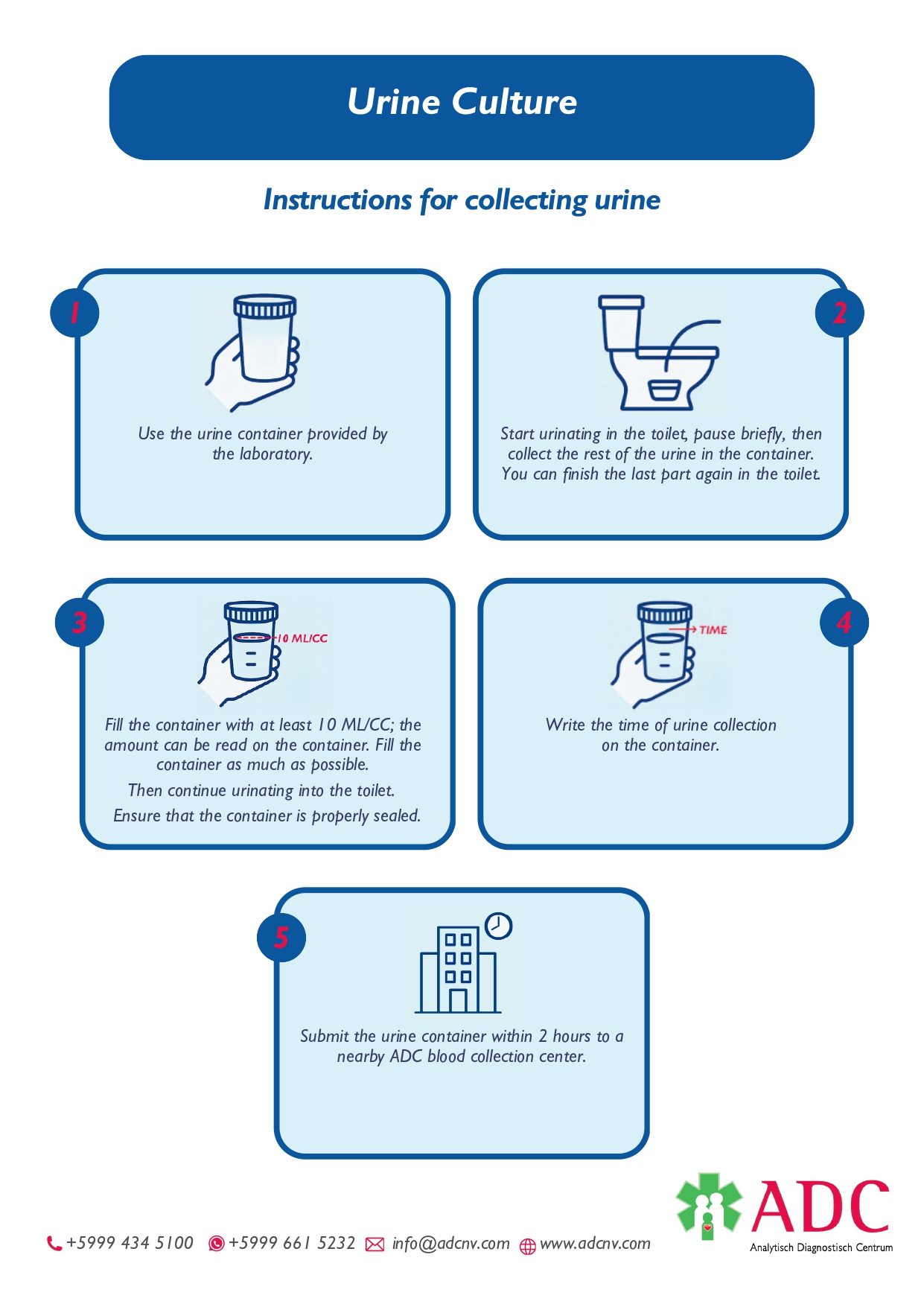 Urine Culture

Instructions for collecting urine

1

Use the urine container provided by the laboratory.

2

Start urinating in the toilet, pause briefly, then collect the rest of the urine in the container. You can finish the last part again in the toilet.

3

10 ML/CC

Fill the container with at least 10 ML/CC; the amount can be read on the container. Fill the container as much as possible.

Then continue urinating into the toilet.

Ensure that the container is properly sealed.

4

TIME

Write the time of urine collection on the container.

5

Submit the urine container within 2 hours to a nearby ADC blood collection center.

+5999 434 5100 +5999 661 5232 info@adcnv.com www.adcnv.com

ADC
Analytisch Diagnostisch Centrum